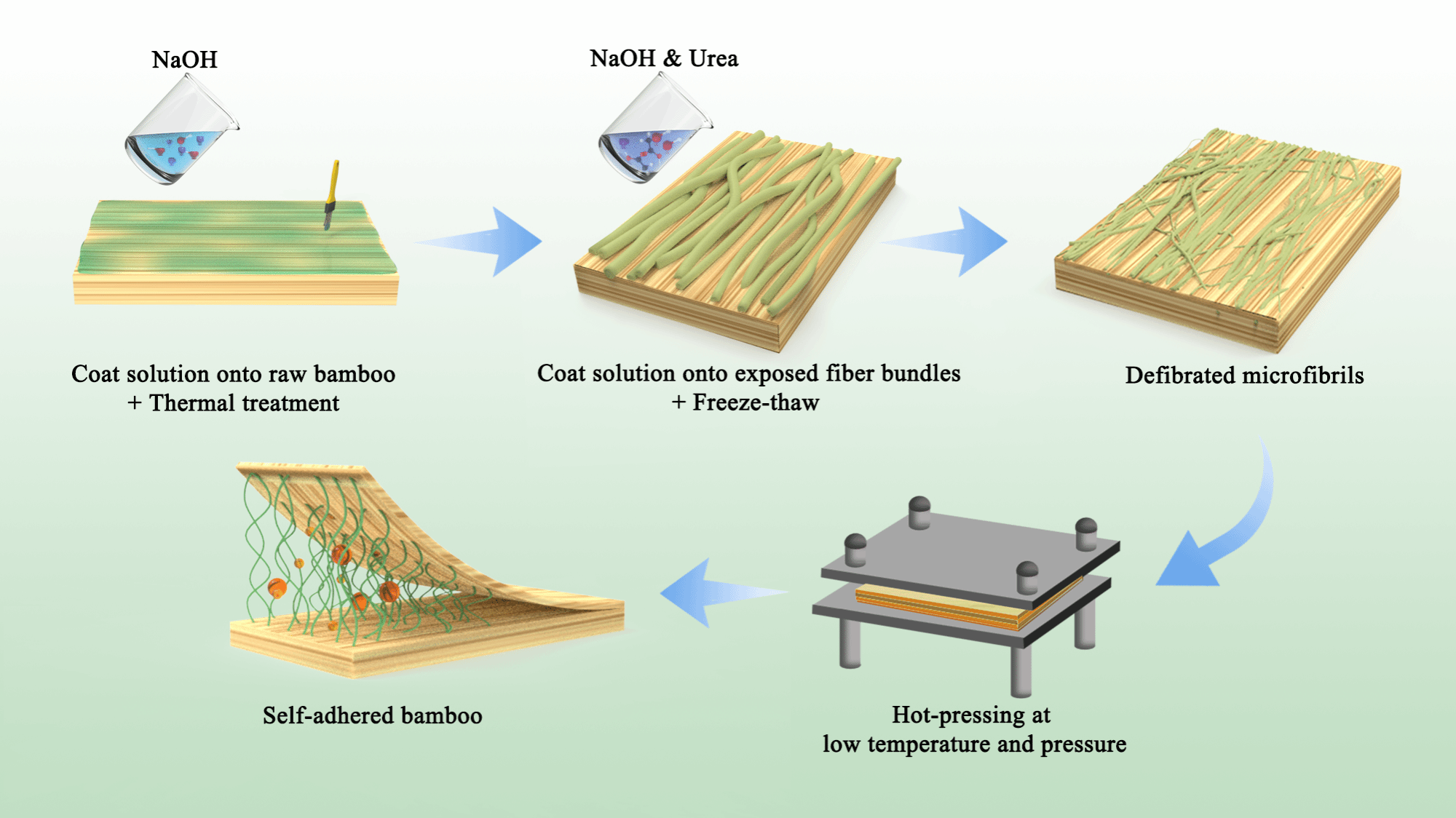 NaOH

NaOH & Urea

Coat solution onto raw bamboo
+ Thermal treatment

Coat solution onto exposed fiber bundles
+ Freeze-thaw

Defibrated microfibrils

Self-adhered bamboo

Hot-pressing at
low temperature and pressure